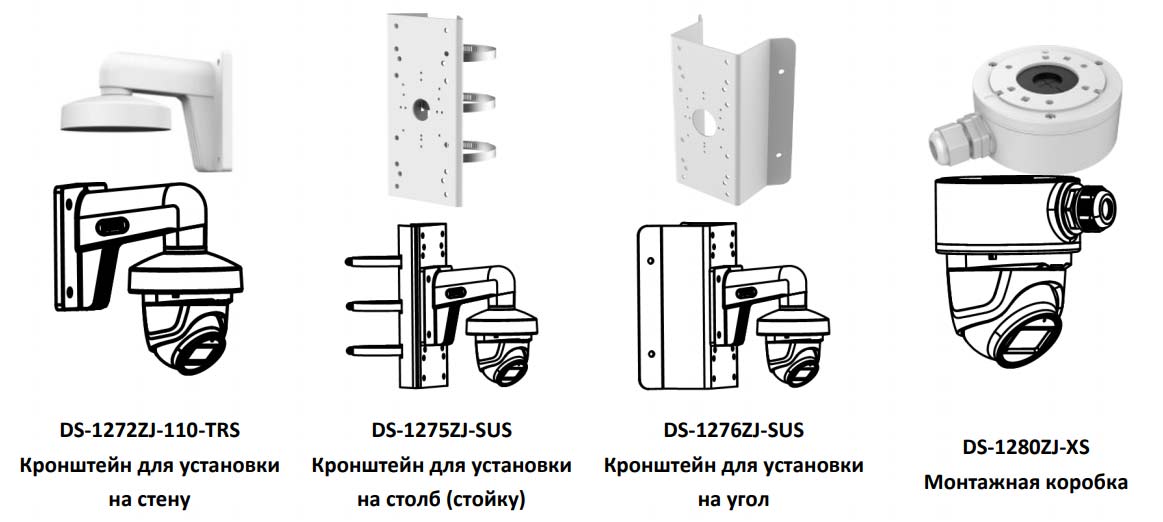 DS-1272ZJ-110-TRS
Кронштейн для установки на стену

DS-1275ZJ-SUS
Кронштейн для установки на столб (стойку)

DS-1276ZJ-SUS
Кронштейн для установки на угол

DS-1280ZJ-XS
Монтажная коробка