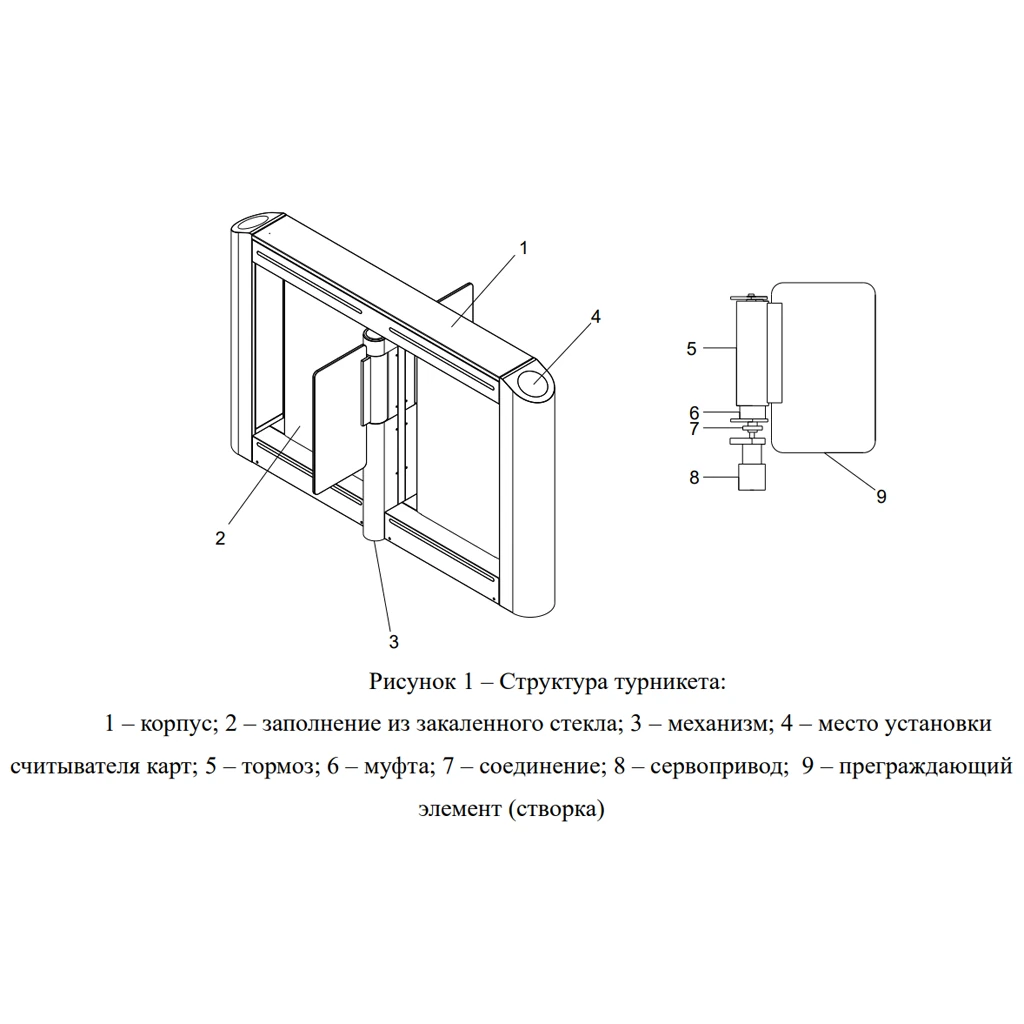 1
4
2
3
5
6
7
8
9

Рисунок 1 – Структура турникета:

1 – корпус; 2 – заполнение из закаленного стекла; 3 – механизм; 4 – место установки считывателя карт; 5 – тормоз; 6 – муфта; 7 – соединение; 8 – сервопривод; 9 – преграждающий элемент (створка)