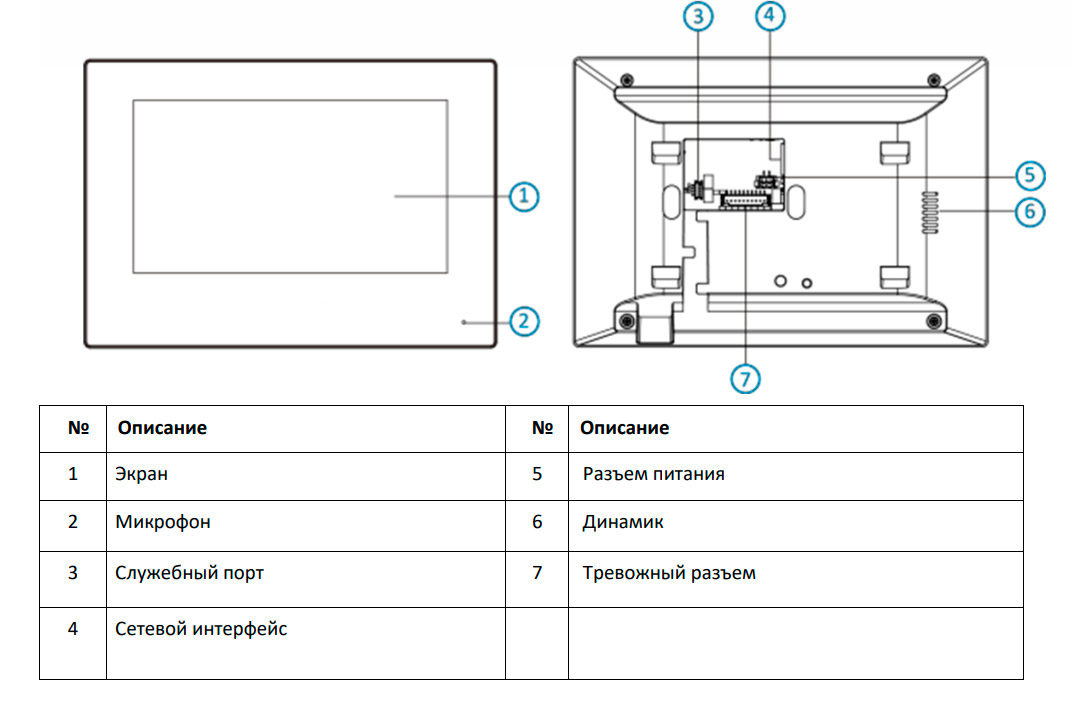 1
2
3
4
5
6
7

| № | Описание | № | Описание |
|---|---|---|---|
| 1 | Экран | 5 | Разъем питания |
| 2 | Микрофон | 6 | Динамик |
| 3 | Служебный порт | 7 | Тревожный разъем |
| 4 | Сетевой интерфейс | | |