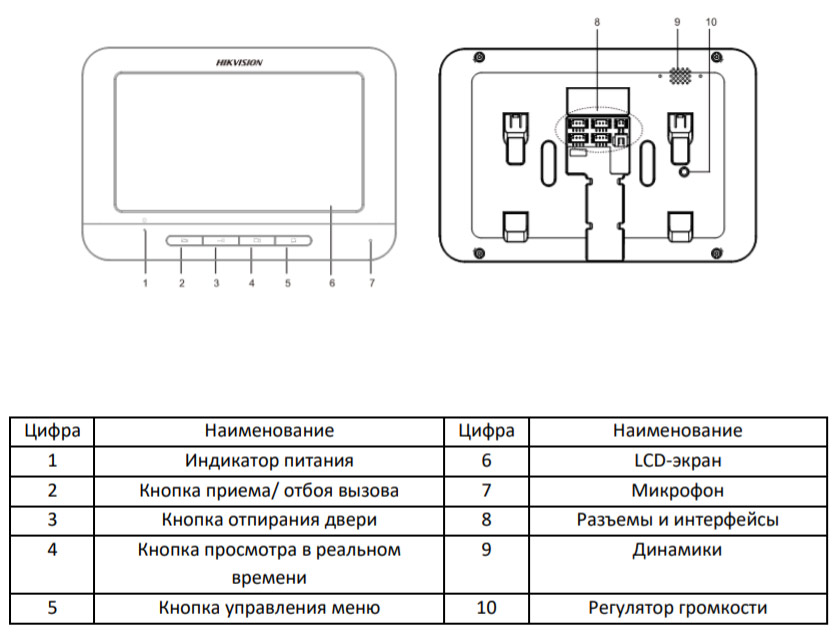 HIKVISION

1 2 3 4 5 6 7

8 9 10

| Цифра | Наименование | Цифра | Наименование |
|---|---|---|---|
| 1 | Индикатор питания | 6 | LCD-экран |
| 2 | Кнопка приема/ отбоя вызова | 7 | Микрофон |
| 3 | Кнопка отпирания двери | 8 | Разъемы и интерфейсы |
| 4 | Кнопка просмотра в реальном времени | 9 | Динамики |
| 5 | Кнопка управления меню | 10 | Регулятор громкости |