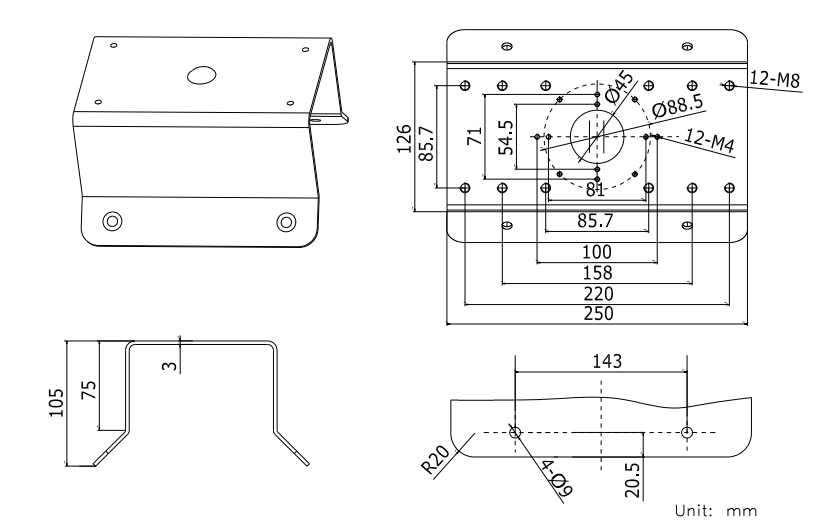 126
85.7
71
54.5
Ø45
Ø88.5
12-M8
12-M4
81
85.7
100
158
220
250

105
75
3

143
R20
4-Ø9
20.5

Unit: mm