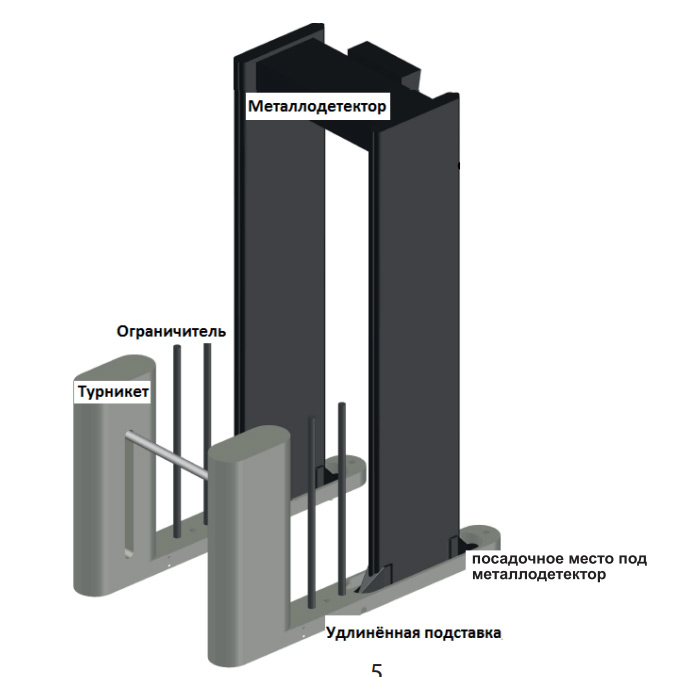 Металлодетектор

Ограничитель

Турникет

посадочное место под металлодетектор

Удлинённая подставка

5