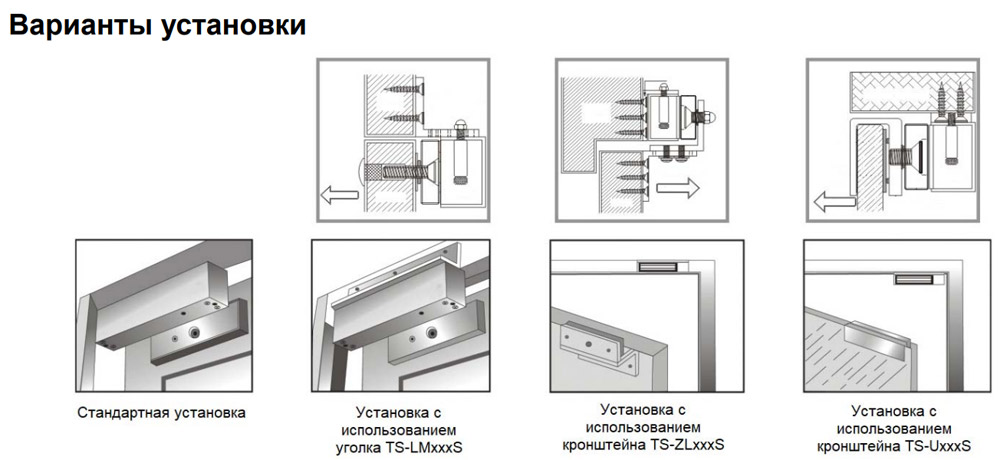 Варианты установки

Стандартная установка

Установка с использованием уголка TS-LMxxxS

Установка с использованием кронштейна TS-ZLxxxS

Установка с использованием кронштейна TS-UxxxS