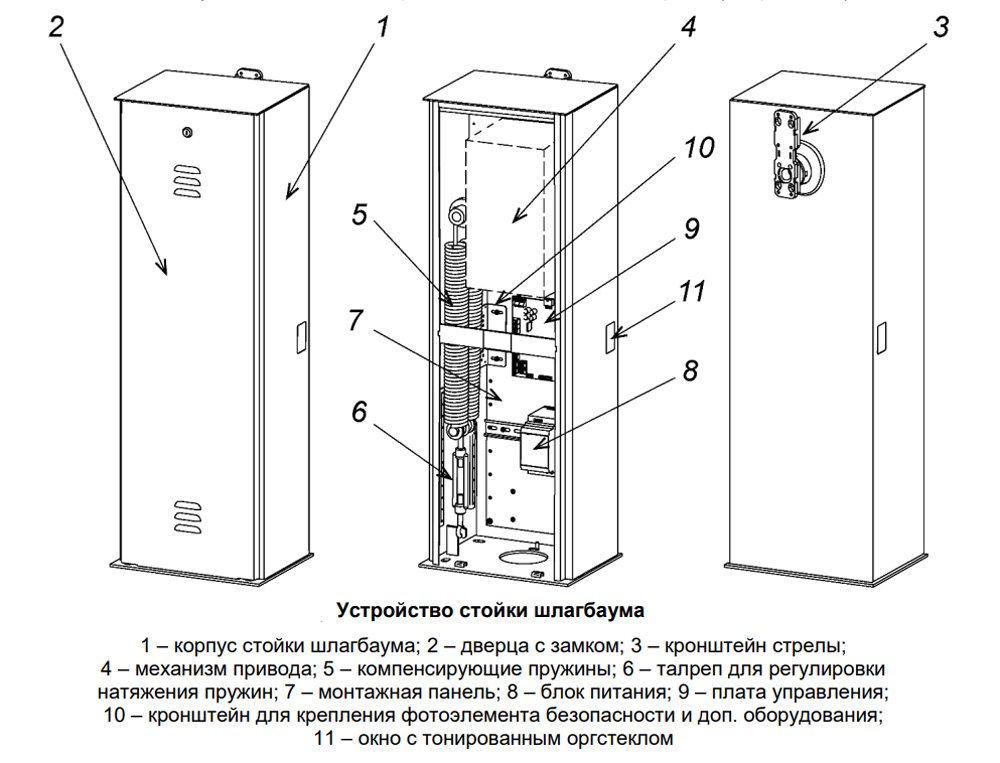 2
1
4
3
10
5
9
11
7
8
6

Устройство стойки шлагбаума

1 – корпус стойки шлагбаума; 2 – дверца с замком; 3 – кронштейн стрелы; 4 – механизм привода; 5 – компенсирующие пружины; 6 – талреп для регулировки натяжения пружин; 7 – монтажная панель; 8 – блок питания; 9 – плата управления; 10 – кронштейн для крепления фотоэлемента безопасности и доп. оборудования; 11 – окно с тонированным оргстеклом