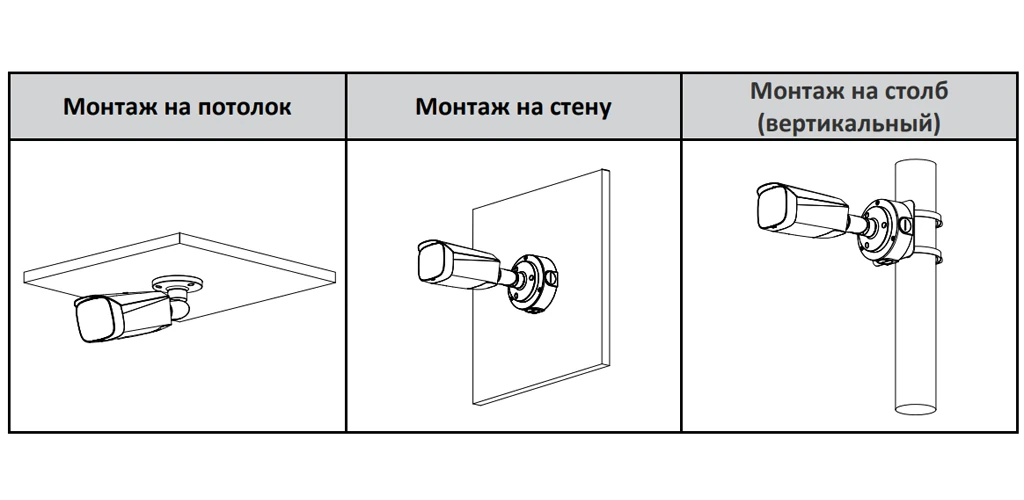 | Монтаж на потолок | Монтаж на стену | Монтаж на столб (вертикальный) |
|---|---|---|
| | | |