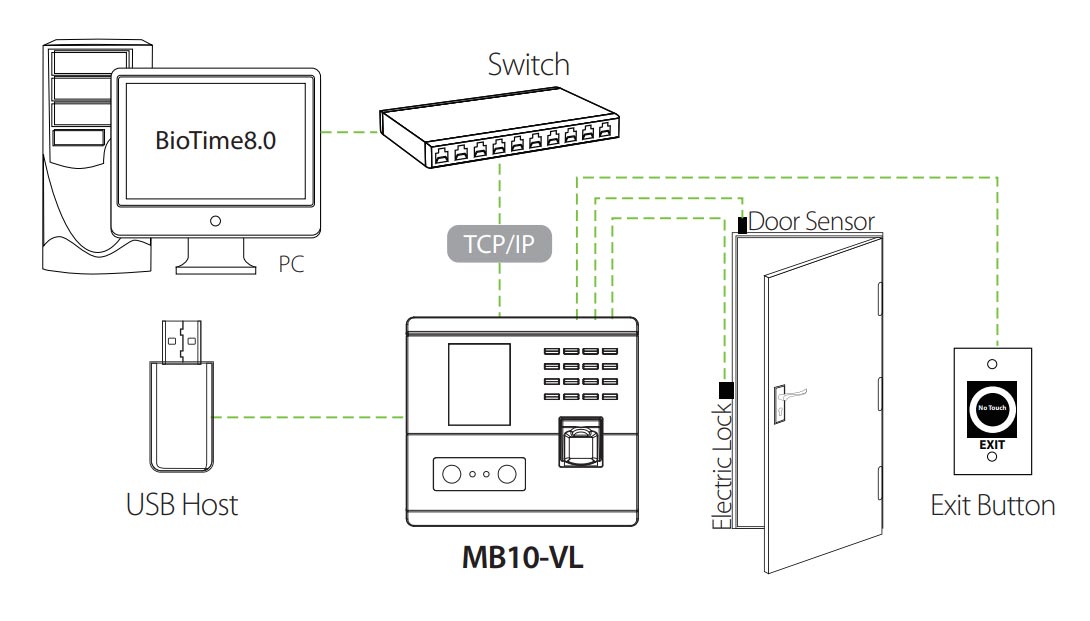 Switch

BioTime8.0

PC

TCP/IP

Door Sensor

Electric Lock

No Touch
EXIT

USB Host

MB10-VL

Exit Button