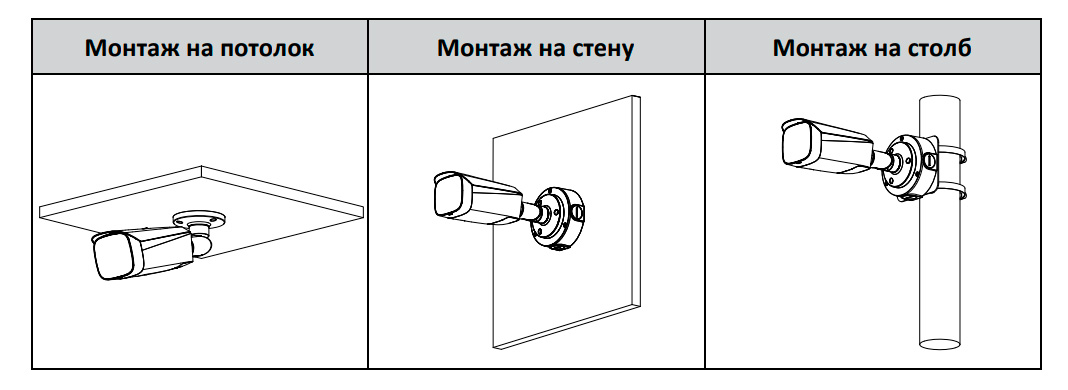 | Монтаж на потолок | Монтаж на стену | Монтаж на столб |
|---|---|---|
| | | |