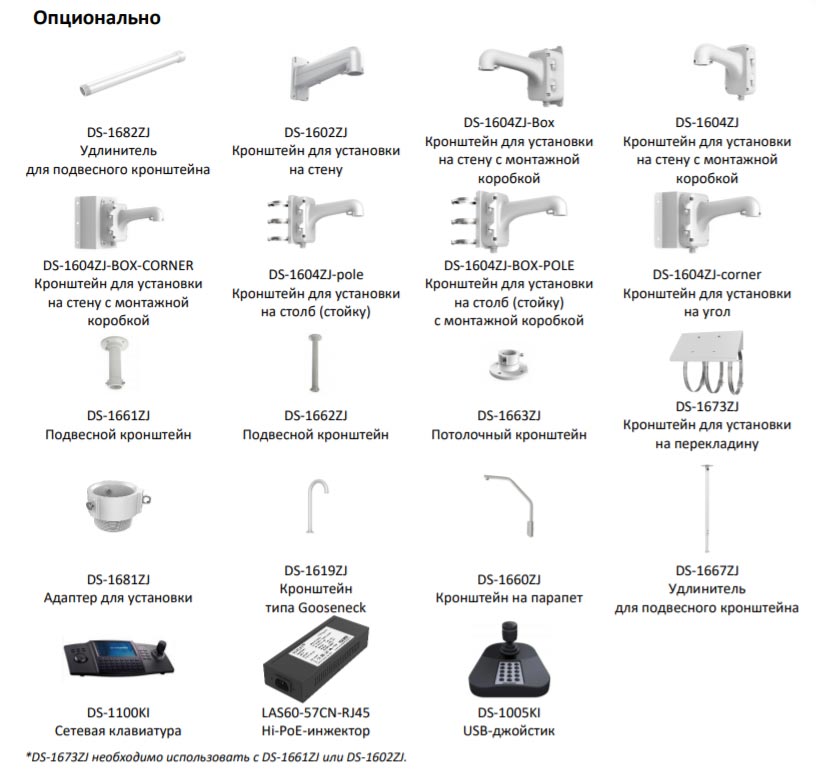 Опционально

DS-1682ZJ
Удлинитель
для подвесного кронштейна

DS-1602ZJ
Кронштейн для установки
на стену

DS-1604ZJ-Box
Кронштейн для установки
на стену с монтажной
коробкой

DS-1604ZJ
Кронштейн для установки
на стену с монтажной
коробкой

DS-1604ZJ-BOX-CORNER
Кронштейн для установки
на стену с монтажной
коробкой

DS-1604ZJ-pole
Кронштейн для установки
на столб (стойку)

DS-1604ZJ-BOX-POLE
Кронштейн для установки
на столб (стойку)
с монтажной коробкой

DS-1604ZJ-corner
Кронштейн для установки
на угол

DS-1661ZJ
Подвесной кронштейн

DS-1662ZJ
Подвесной кронштейн

DS-1663ZJ
Потолочный кронштейн

DS-1673ZJ
Кронштейн для установки
на перекладину

DS-1681ZJ
Адаптер для установки

DS-1619ZJ
Кронштейн
типа Gooseneck

DS-1660ZJ
Кронштейн на парапет

DS-1667ZJ
Удлинитель
для подвесного кронштейна

DS-1100KI
Сетевая клавиатура

LAS60-57CN-RJ45
Hi-PoE-инжектор

DS-1005KI
USB-джойстик

*DS-1673ZJ необходимо использовать с DS-1661ZJ или DS-1602ZJ.