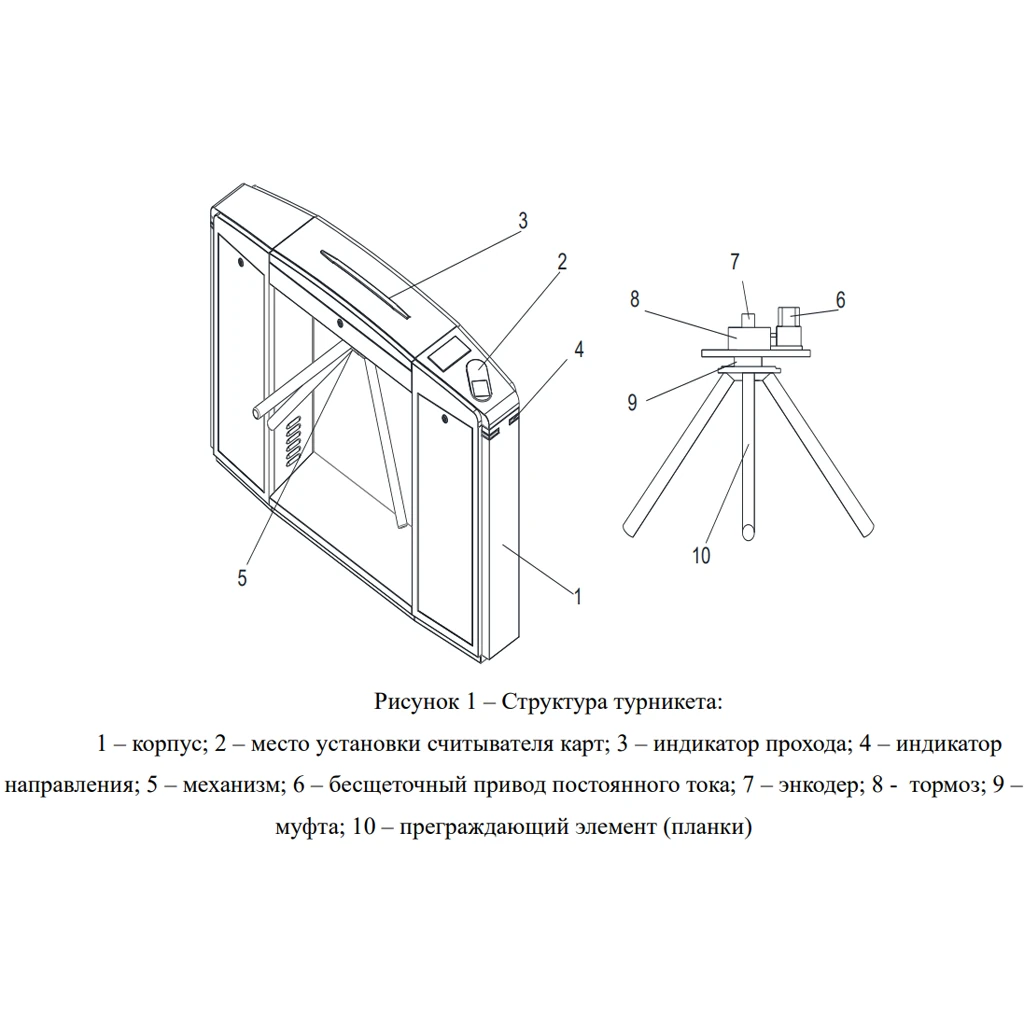 3
2
4
5
1
7
8
6
9
10

Рисунок 1 – Структура турникета:

1 – корпус; 2 – место установки считывателя карт; 3 – индикатор прохода; 4 – индикатор направления; 5 – механизм; 6 – бесщеточный привод постоянного тока; 7 – энкодер; 8 - тормоз; 9 – муфта; 10 – преграждающий элемент (планки)