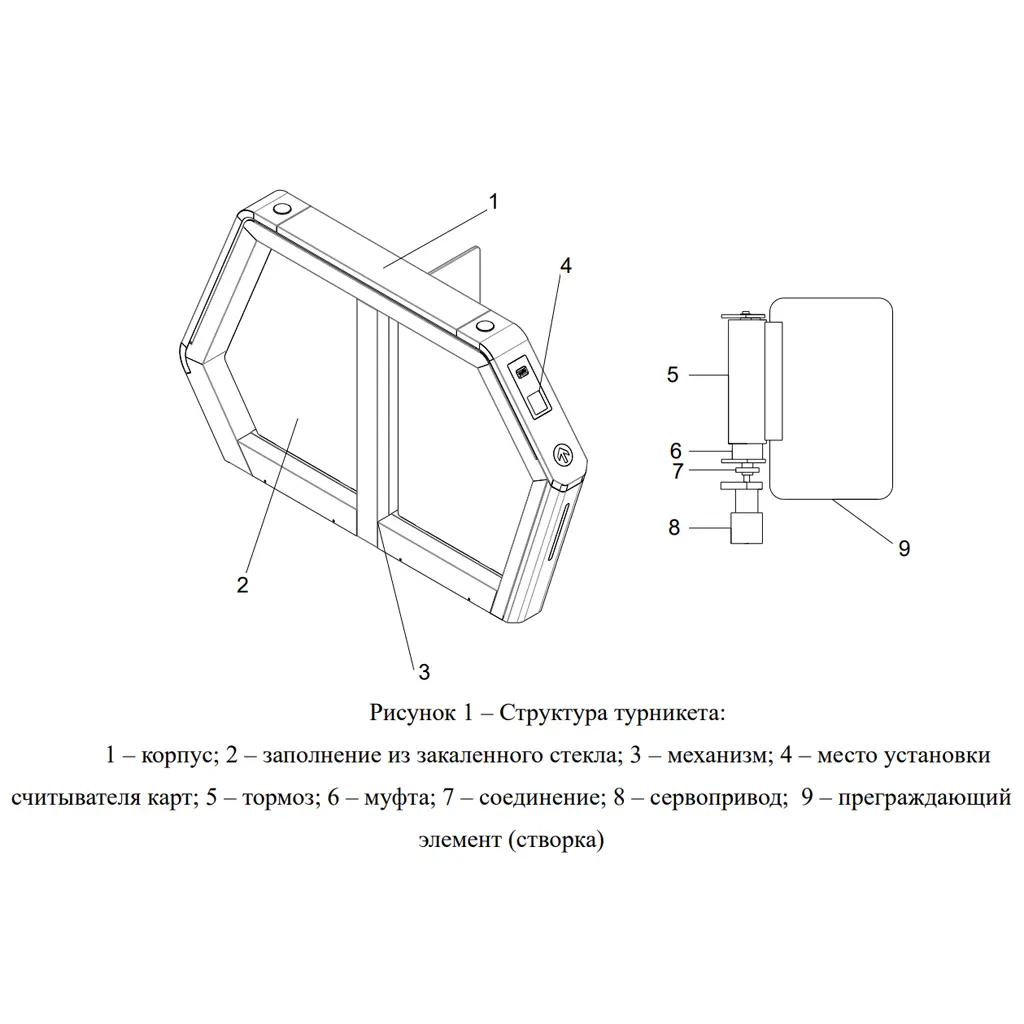 1
4
5
6
7
8
9
2
3

Рисунок 1 – Структура турникета:

1 – корпус; 2 – заполнение из закаленного стекла; 3 – механизм; 4 – место установки считывателя карт; 5 – тормоз; 6 – муфта; 7 – соединение; 8 – сервопривод; 9 – преграждающий элемент (створка)