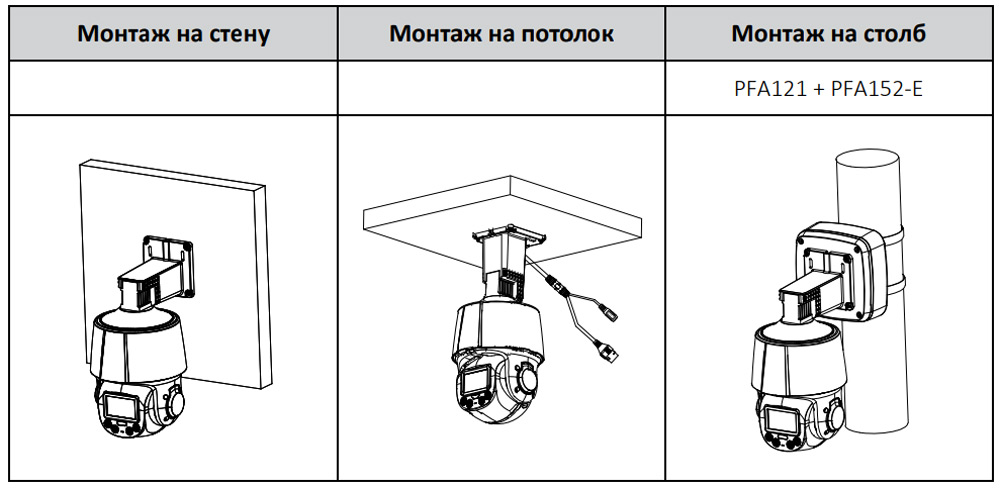 | Монтаж на стену | Монтаж на потолок | Монтаж на столб |
|---|---|---|
| | | PFA121 + PFA152-E |
| | | |