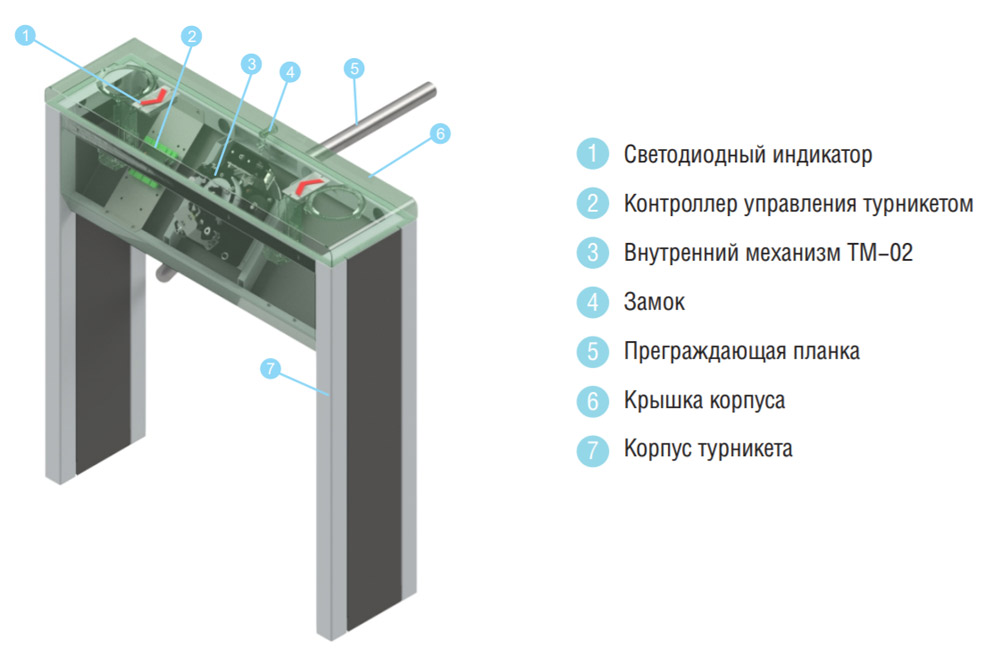 1
2
3
4
5
6
7

1 Светодиодный индикатор
2 Контроллер управления турникетом
3 Внутренний механизм ТМ–02
4 Замок
5 Преграждающая планка
6 Крышка корпуса
7 Корпус турникета