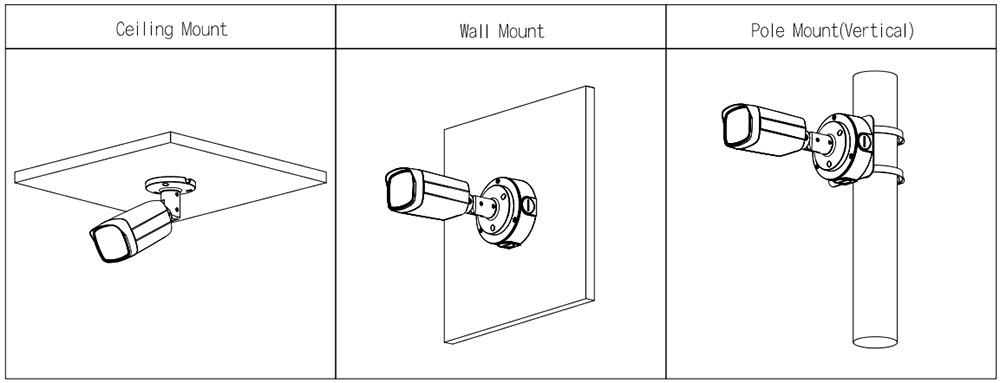 | Ceiling Mount | Wall Mount | Pole Mount(Vertical) |
|---|---|---|
| | | |