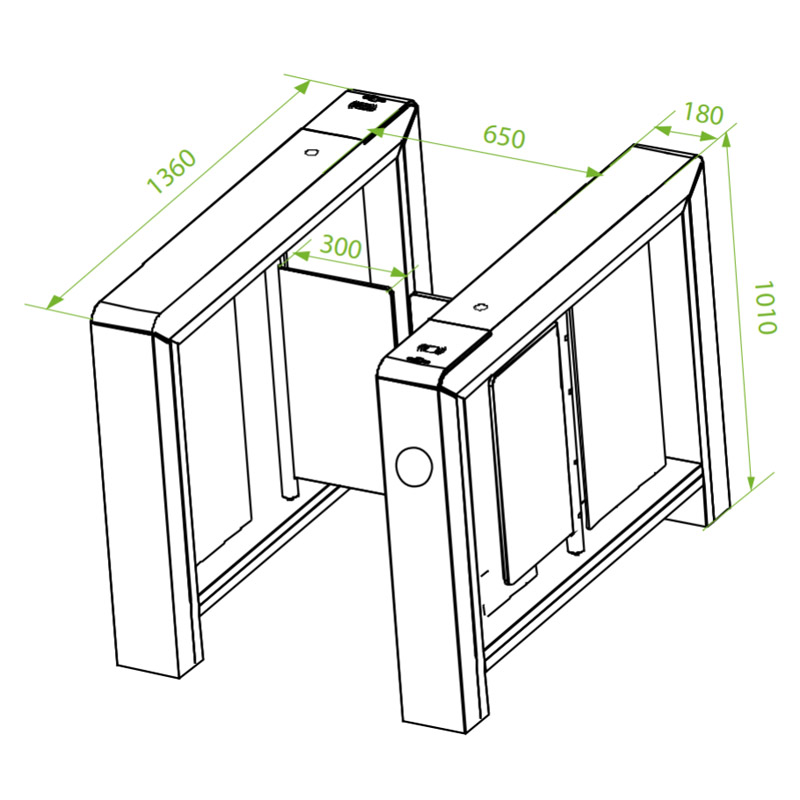 1360
650
180
300
1010