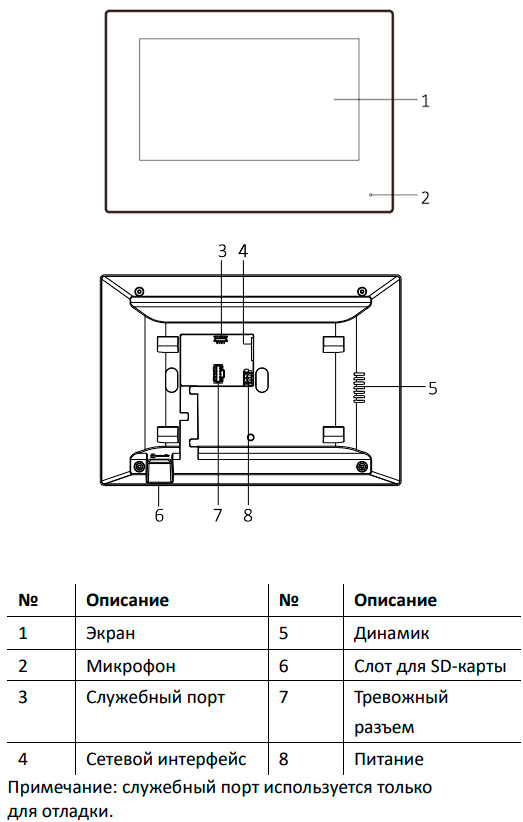 1
2
3 4
5
6 7 8

| № | Описание | № | Описание |
|---|---|---|---|
| 1 | Экран | 5 | Динамик |
| 2 | Микрофон | 6 | Слот для SD-карты |
| 3 | Служебный порт | 7 | Тревожный разъем |
| 4 | Сетевой интерфейс | 8 | Питание |

Примечание: служебный порт используется только для отладки.