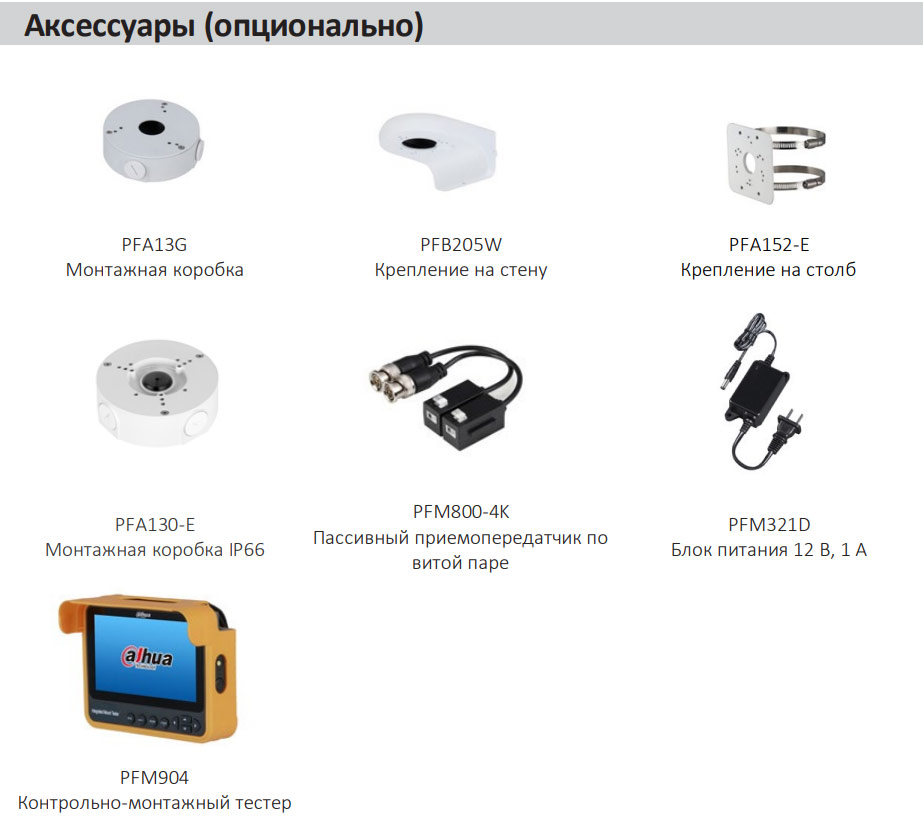 Аксессуары (опционально)

PFA13G
Монтажная коробка

PFB205W
Крепление на стену

PFA152-E
Крепление на столб

PFA130-E
Монтажная коробка IP66

PFM800-4K
Пассивный приемопередатчик по витой паре

PFM321D
Блок питания 12 В, 1 А

alhua

PFM904
Контрольно-монтажный тестер