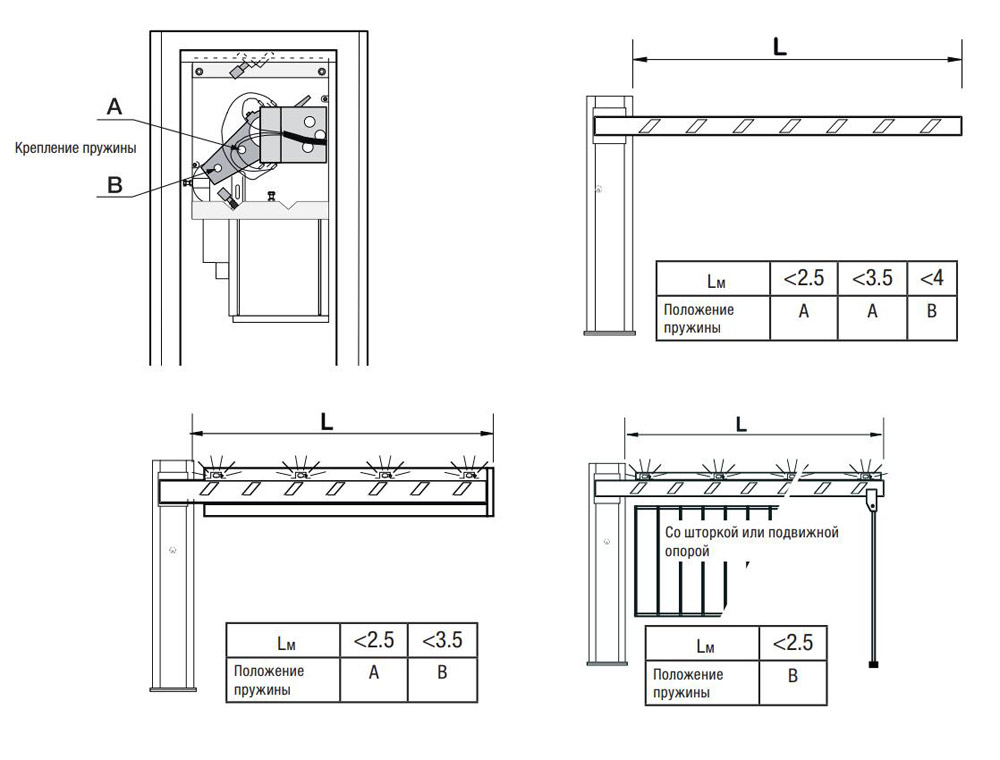 A
Крепление пружины
B

L

| Lм | <2.5 | <3.5 | <4 |
|---|---|---|---|
| Положение пружины | A | A | B |

L

| Lм | <2.5 | <3.5 |
|---|---|---|
| Положение пружины | A | B |

L

Со шторкой или подвижной опорой

| Lм | <2.5 |
|---|---|
| Положение пружины | B |