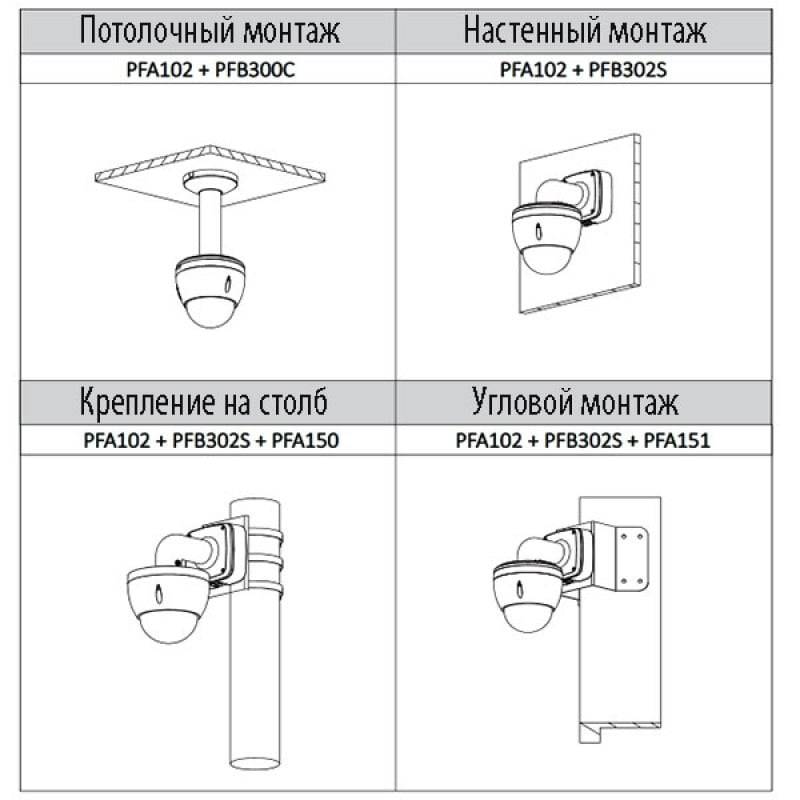 | Потолочный монтаж | Настенный монтаж |
|---|---|
| PFA102 + PFB300C | PFA102 + PFB302S |
| Крепление на столб | Угловой монтаж |
| PFA102 + PFB302S + PFA150 | PFA102 + PFB302S + PFA151 |