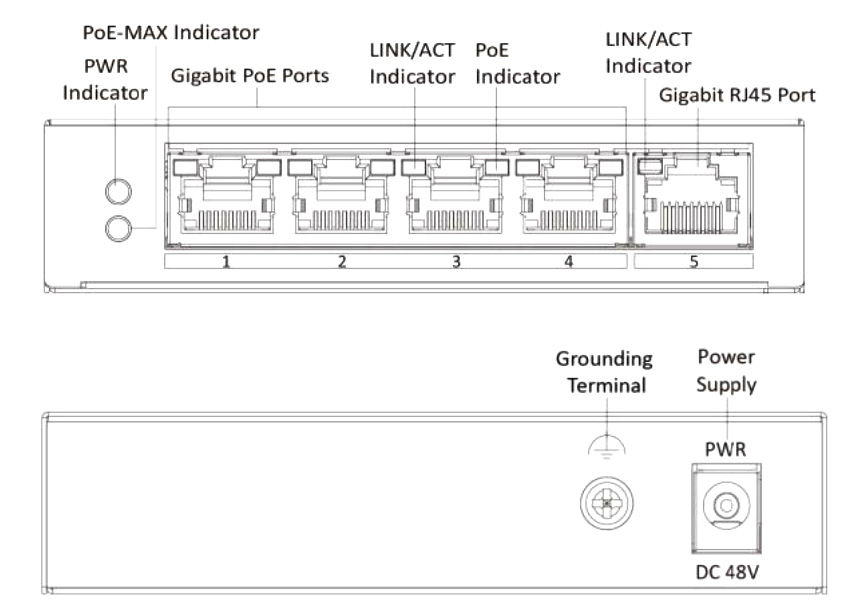 PoE-MAX Indicator
PWR Indicator
Gigabit PoE Ports
LINK/ACT Indicator
PoE Indicator
LINK/ACT Indicator
Gigabit RJ45 Port

1
2
3
4
5

Grounding Terminal
Power Supply
PWR
DC 48V