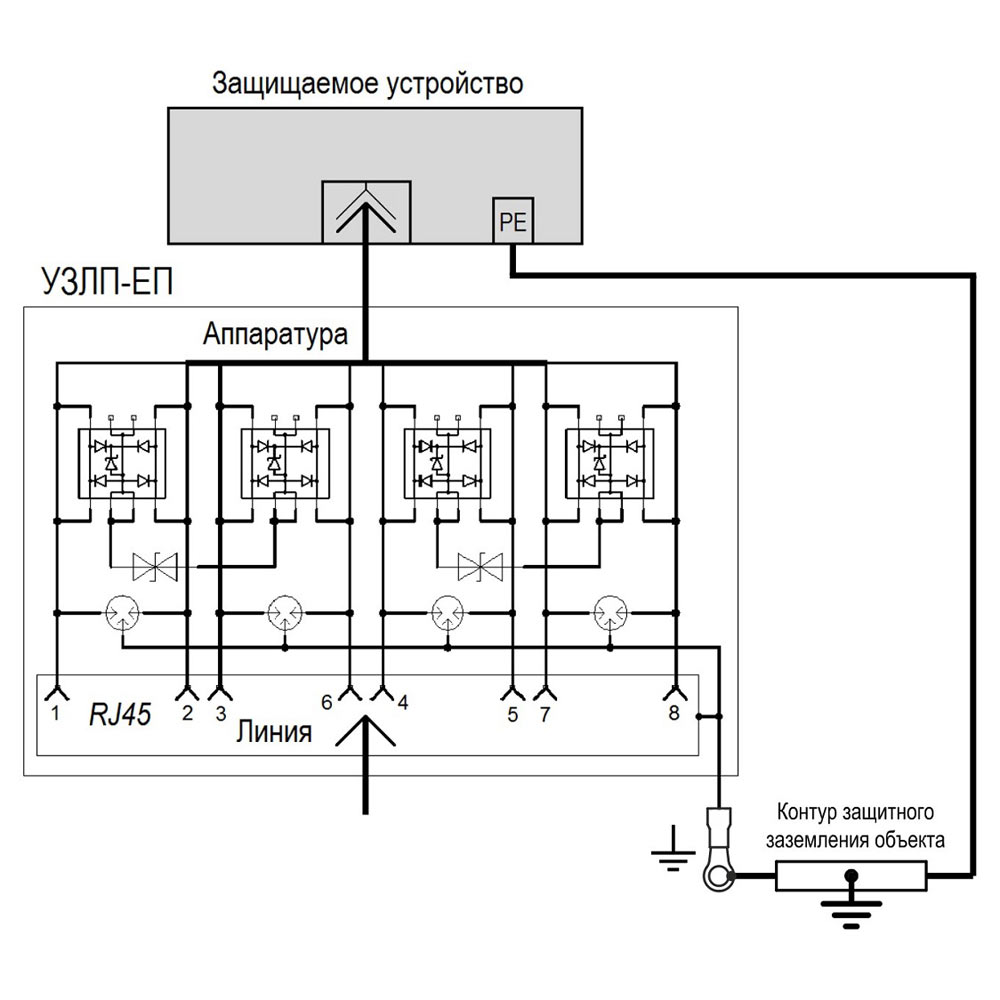 Защищаемое устройство

PE

УЗЛП-ЕП

Аппаратура

1 RJ45 2 3 6 4 5 7 8

Линия

Контур защитного заземления объекта