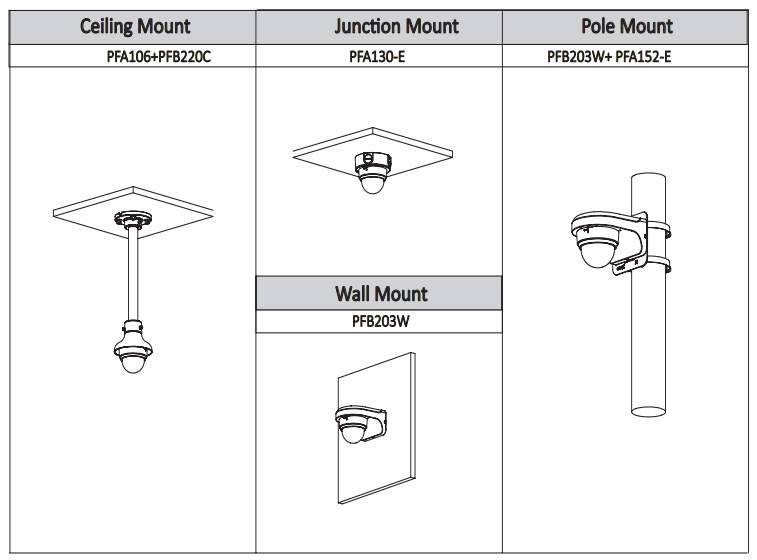 | Ceiling Mount | Junction Mount | Pole Mount |
|---|---|---|
| PFA106+PFB220C | PFA130-E | PFB203W+ PFA152-E |
| | Wall Mount | |
| | PFB203W | |