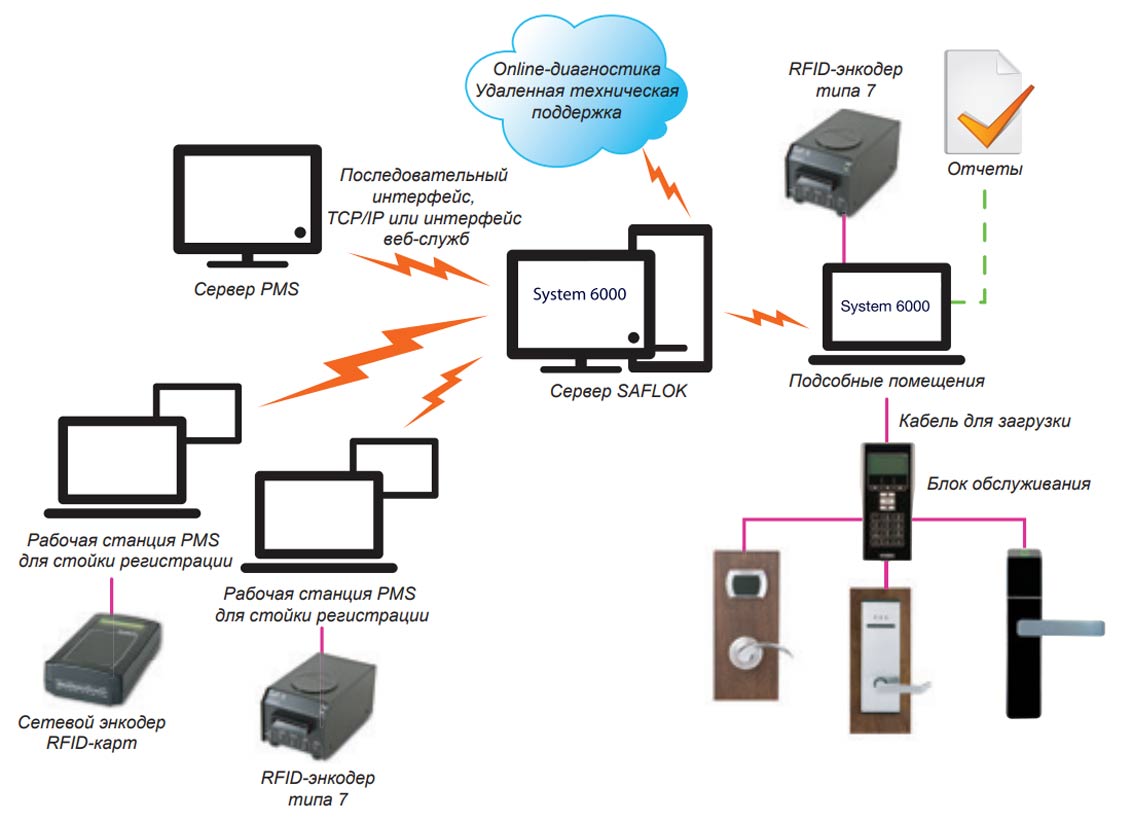 Online-диагностика
Удаленная техническая поддержка

RFID-энкодер типа 7

Отчеты

Последовательный интерфейс, TCP/IP или интерфейс веб-служб

Сервер PMS

System 6000

Сервер SAFLOK

System 6000

Подсобные помещения

Кабель для загрузки

Блок обслуживания

Рабочая станция PMS для стойки регистрации

Рабочая станция PMS для стойки регистрации

Сетевой энкодер RFID-карт

RFID-энкодер типа 7