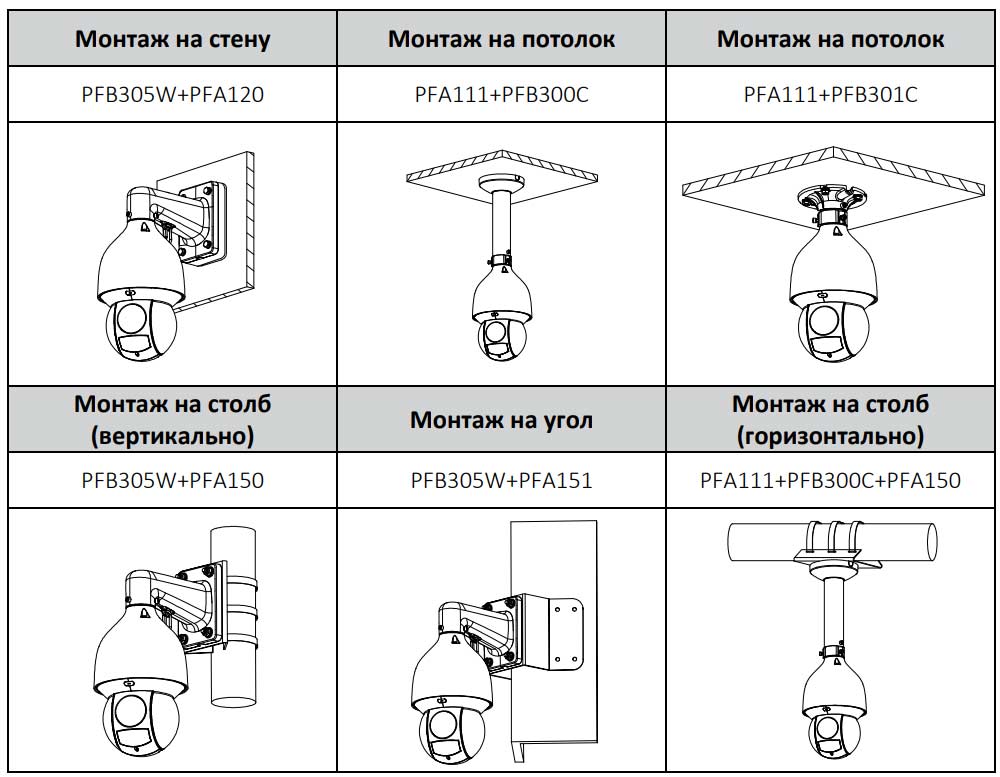 | Монтаж на стену | Монтаж на потолок | Монтаж на потолок |
|---|---|---|
| PFB305W+PFA120 | PFA111+PFB300C | PFA111+PFB301C |
| | | |
| Монтаж на столб (вертикально) | Монтаж на угол | Монтаж на столб (горизонтально) |
| PFB305W+PFA150 | PFB305W+PFA151 | PFA111+PFB300C+PFA150 |
| | | |