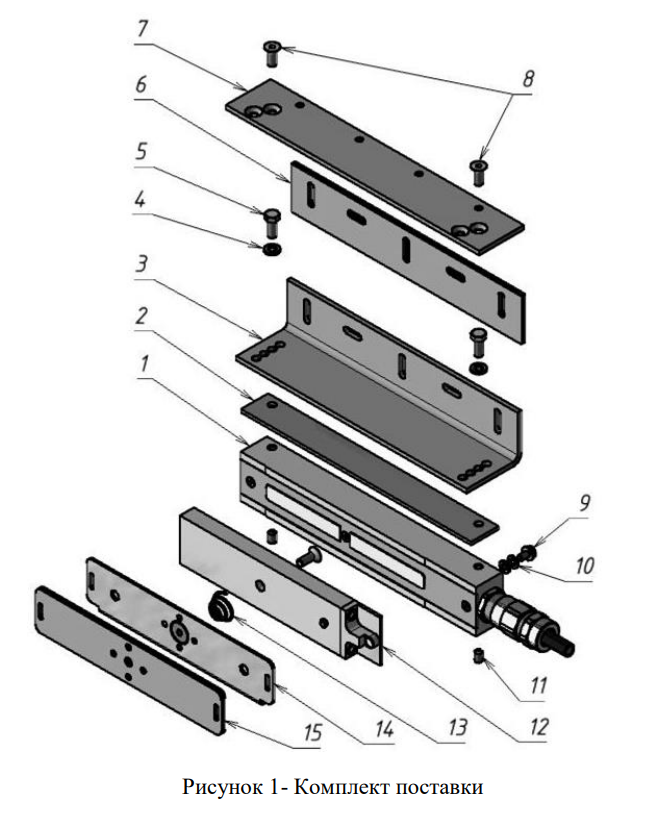 7
8
6
5
4
3
2
1
9
10
11
12
13
14
15

Рисунок 1- Комплект поставки