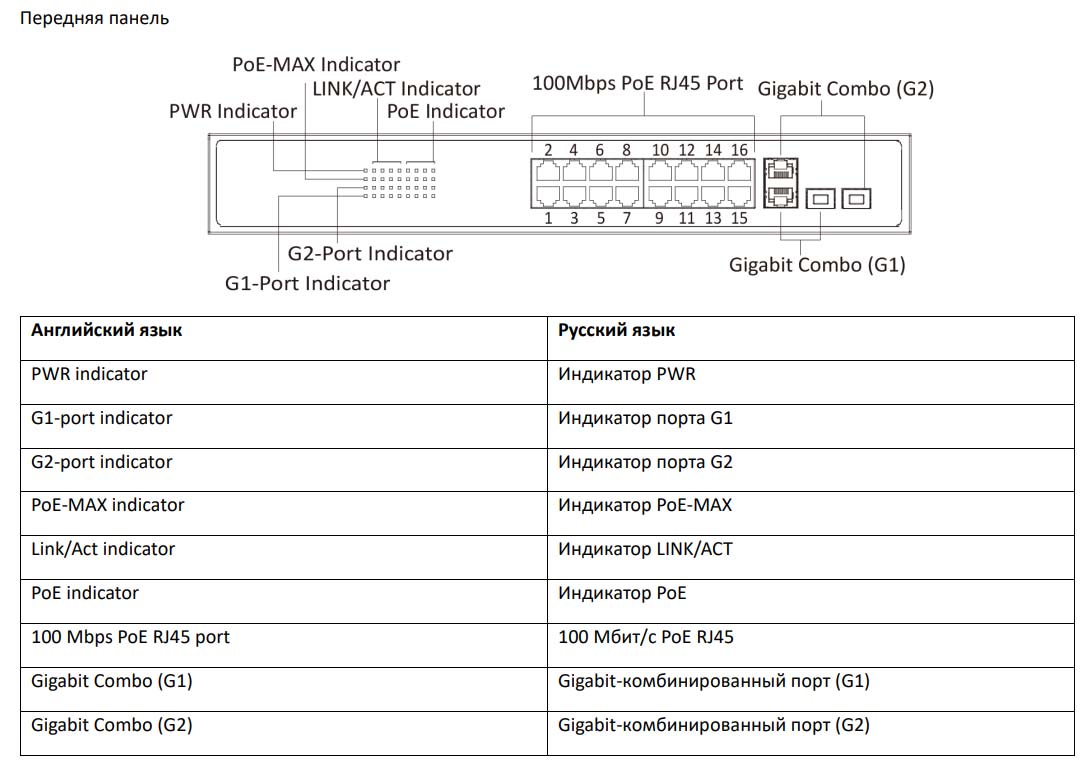 Передняя панель

PoE-MAX Indicator
LINK/ACT Indicator
PWR Indicator
PoE Indicator
100Mbps PoE RJ45 Port
Gigabit Combo (G2)
2 4 6 8 10 12 14 16
1 3 5 7 9 11 13 15
G2-Port Indicator
G1-Port Indicator
Gigabit Combo (G1)

| Английский язык | Русский язык |
|---|---|
| PWR indicator | Индикатор PWR |
| G1-port indicator | Индикатор порта G1 |
| G2-port indicator | Индикатор порта G2 |
| PoE-MAX indicator | Индикатор PoE-MAX |
| Link/Act indicator | Индикатор LINK/ACT |
| PoE indicator | Индикатор PoE |
| 100 Mbps PoE RJ45 port | 100 Мбит/с PoE RJ45 |
| Gigabit Combo (G1) | Gigabit-комбинированный порт (G1) |
| Gigabit Combo (G2) | Gigabit-комбинированный порт (G2) |