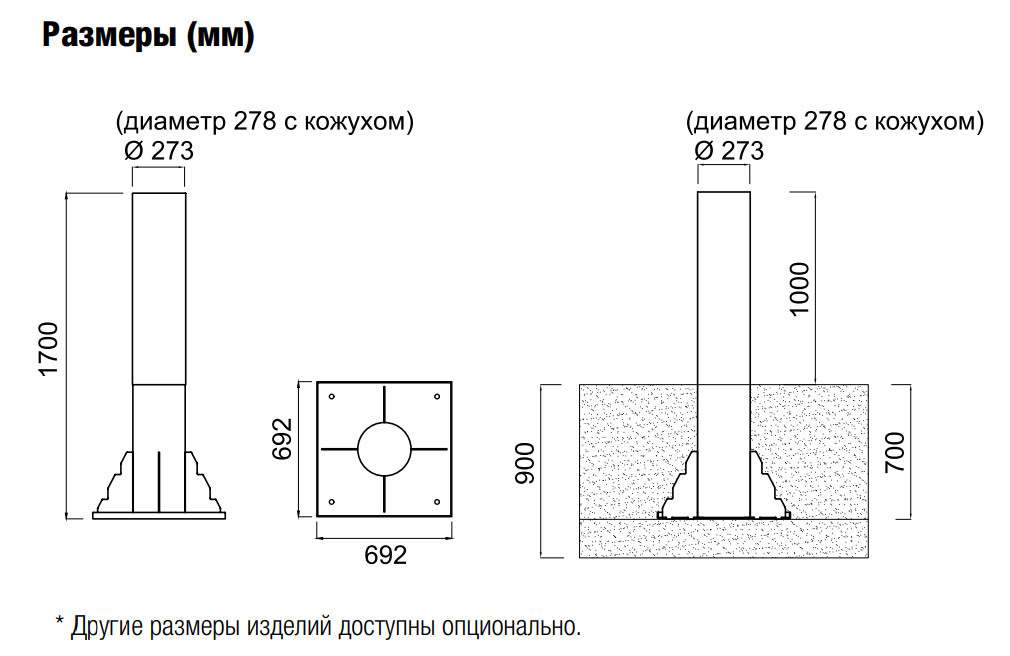 Размеры (мм)

(диаметр 278 с кожухом)
Ø 273

1700

692

692

(диаметр 278 с кожухом)
Ø 273

1000

900

700

* Другие размеры изделий доступны опционально.