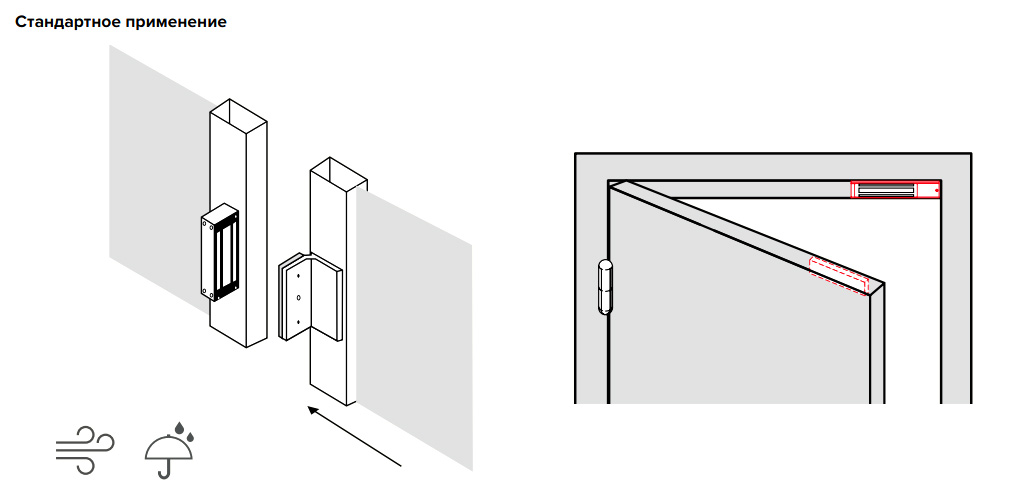 Стандартное применение