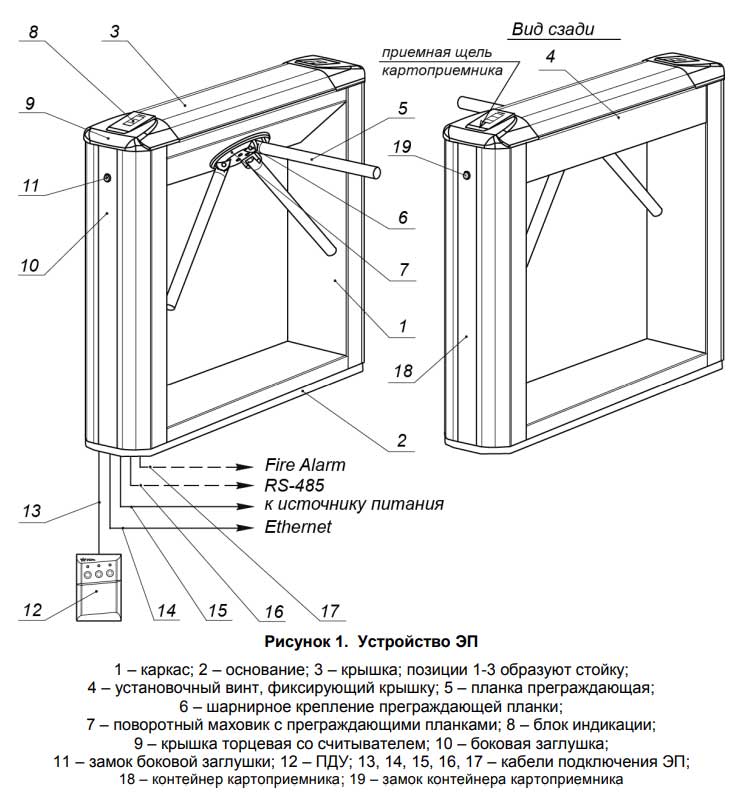 8
3
9
11
10
5
6
7
1
2
Вид сзади
приемная щель картоприемника
4
19
18
Fire Alarm
RS-485
к источнику питания
Ethernet
13
12
14
15
16
17

Рисунок 1. Устройство ЭП

1 – каркас; 2 – основание; 3 – крышка; позиции 1-3 образуют стойку;
4 – установочный винт, фиксирующий крышку; 5 – планка преграждающая;
6 – шарнирное крепление преграждающей планки;
7 – поворотный маховик с преграждающими планками; 8 – блок индикации;
9 – крышка торцевая со считывателем; 10 – боковая заглушка;
11 – замок боковой заглушки; 12 – ПДУ; 13, 14, 15, 16, 17 – кабели подключения ЭП;
18 – контейнер картоприемника; 19 – замок контейнера картоприемника