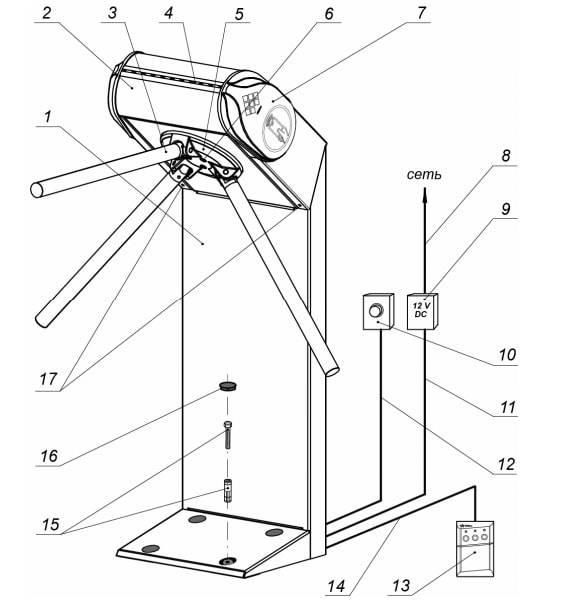 2
3
4
5
6
7
1
сеть
8
9
12 V
DC
10
17
11
16
12
15
14
13