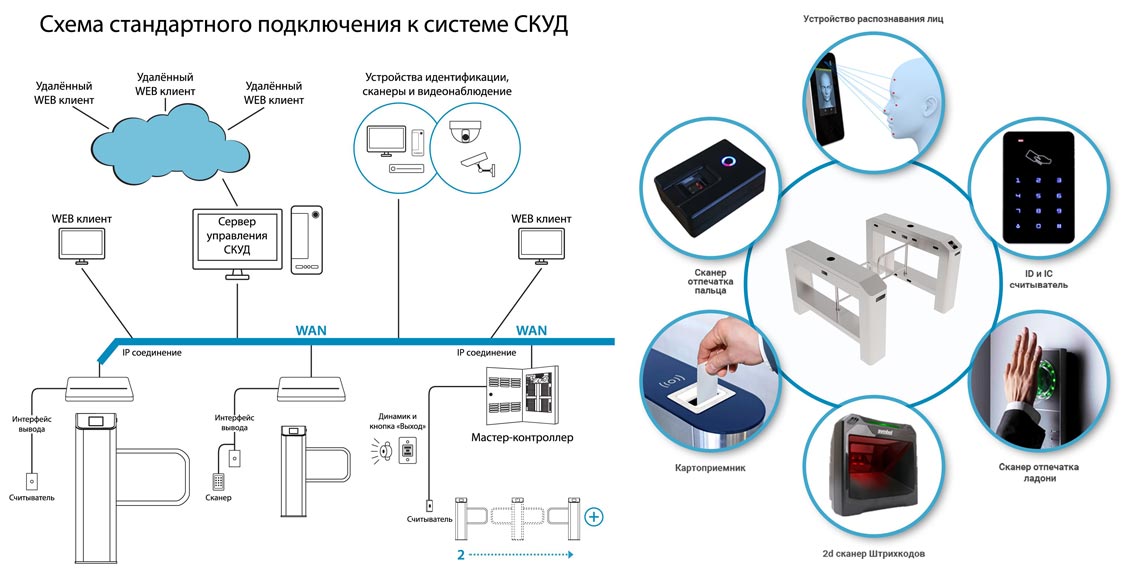 Схема стандартного подключения к системе СКУД

Удалённый WEB клиент

Удалённый WEB клиент

Удалённый WEB клиент

Устройства идентификации, сканеры и видеонаблюдение

WEB клиент

Сервер управления СКУД

WEB клиент

WAN

WAN

IP соединение

IP соединение

Интерфейс вывода

Считыватель

Интерфейс вывода

Сканер

Динамик и кнопка «Выход»

Мастер-контроллер

Считыватель

2

Устройство распознавания лиц

Сканер отпечатка пальца

ID и IC считыватель

Картоприемник

Сканер отпечатка ладони

2d сканер Штрихкодов