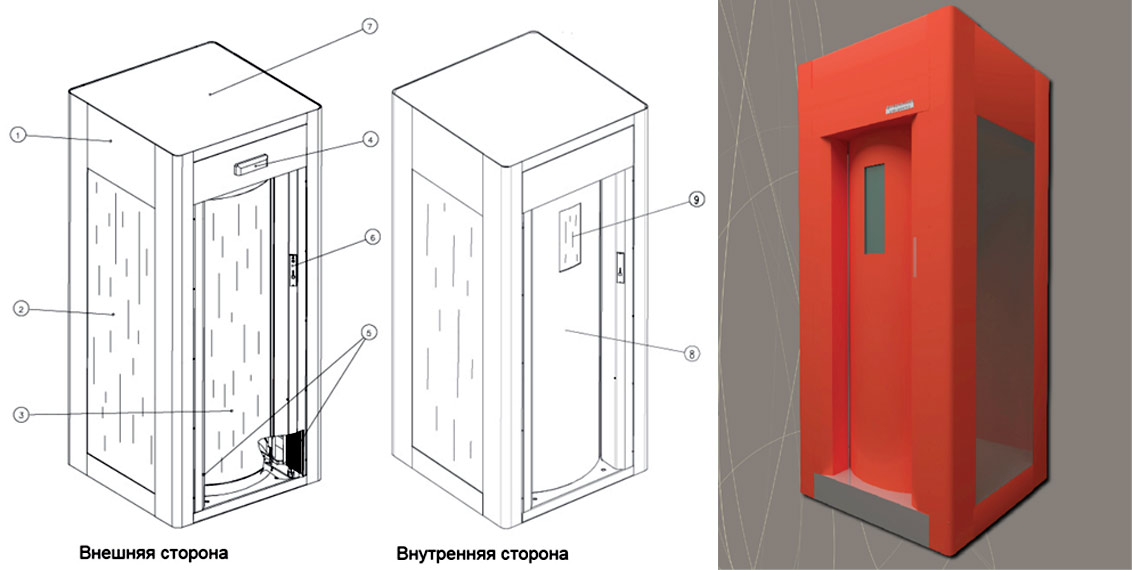 7
1
4
6
2
5
3
Внешняя сторона

9
8
Внутренняя сторона