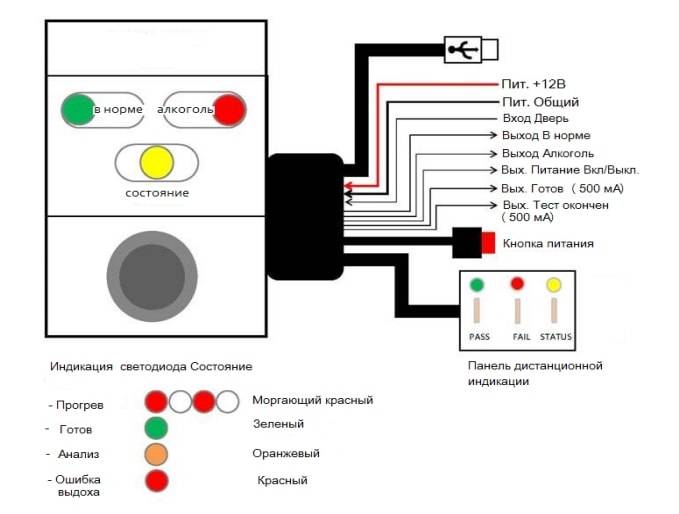 в норме
алкоголь
состояние

Пит. +12В
Пит. Общий
Вход Дверь
Выход В норме
Выход Алкоголь
Вых. Питание Вкл/Выкл.
Вых. Готов ( 500 мА)
Вых. Тест окончен ( 500 мА)
Кнопка питания

PASS
FAIL
STATUS

Панель дистанционной индикации

Индикация светодиода Состояние

- Прогрев
Моргающий красный
- Готов
Зеленый
- Анализ
Оранжевый
- Ошибка выдоха
Красный