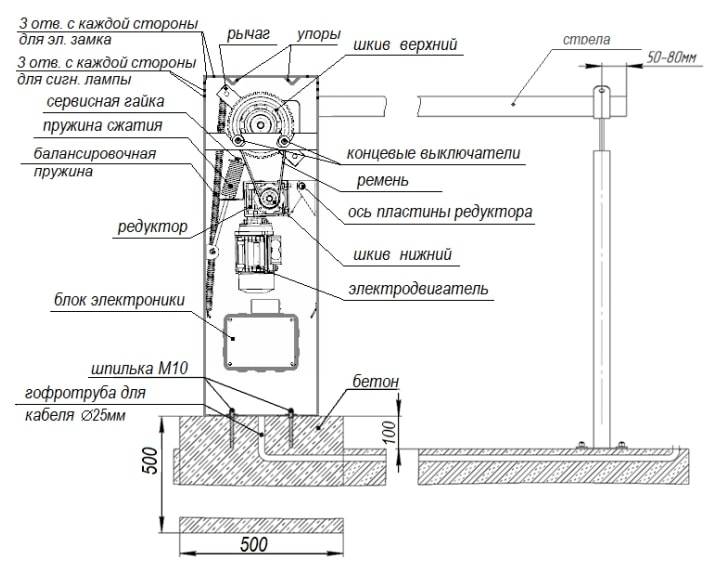 3 отв. с каждой стороны для эл. замка

3 отв. с каждой стороны для сигн. лампы

рычаг

упоры

шкив верхний

стрела

50-80мм

сервисная гайка

пружина сжатия

балансировочная пружина

концевые выключатели

ремень

ось пластины редуктора

редуктор

шкив нижний

электродвигатель

блок электроники

шпилька М10

гофротруба для кабеля ∅25мм

бетон

100

500

500