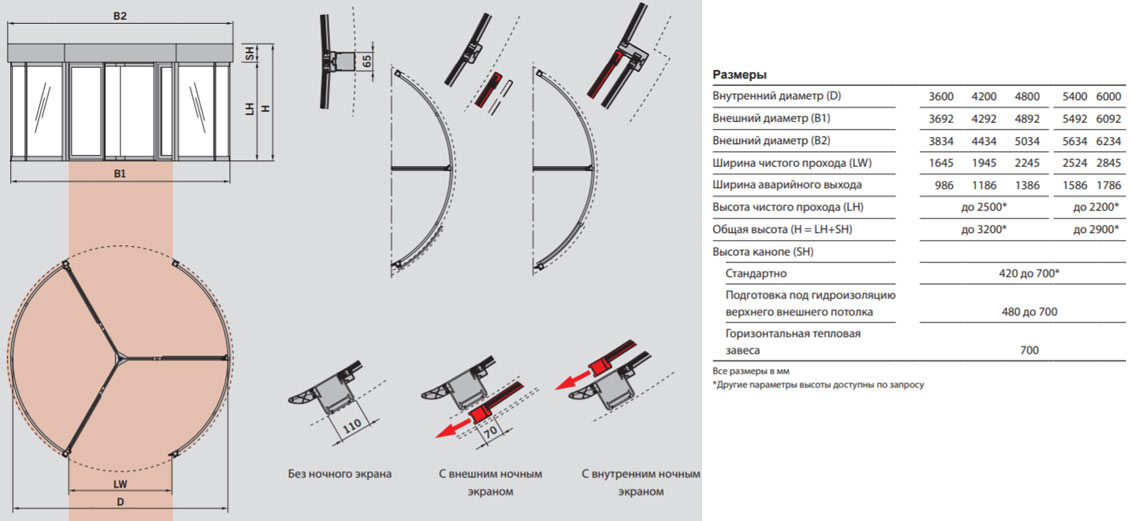 B2

SH

LH

H

B1

LW

D

65

110

70

Без ночного экрана

С внешним ночным экраном

С внутренним ночным экраном

Размеры

| | | | | | |
|---|---|---|---|---|---|
| Внутренний диаметр (D) | 3600 | 4200 | 4800 | 5400 | 6000 |
| Внешний диаметр (B1) | 3692 | 4292 | 4892 | 5492 | 6092 |
| Внешний диаметр (B2) | 3834 | 4434 | 5034 | 5634 | 6234 |
| Ширина чистого прохода (LW) | 1645 | 1945 | 2245 | 2524 | 2845 |
| Ширина аварийного выхода | 986 | 1186 | 1386 | 1586 | 1786 |
| Высота чистого прохода (LH) | до 2500* | | | до 2200* | |
| Общая высота (H = LH+SH) | до 3200* | | | до 2900* | |
| Высота канопе (SH) | | | | | |
| Стандартно | 420 до 700* | | | | |
| Подготовка под гидроизоляцию верхнего внешнего потолка | 480 до 700 | | | | |
| Горизонтальная тепловая завеса | 700 | | | | |

Все размеры в мм
*Другие параметры высоты доступны по запросу