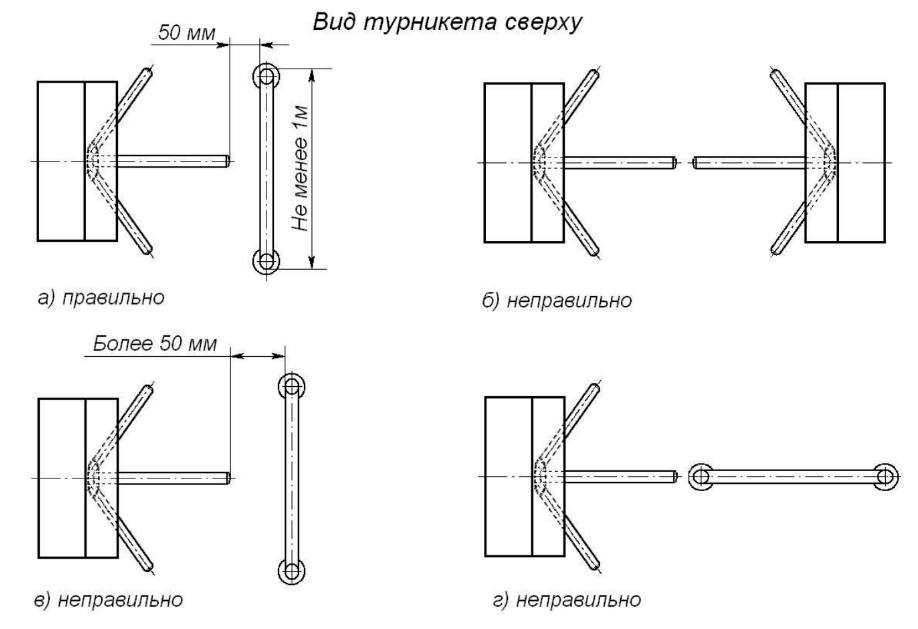 Вид турникета сверху

50 мм

Не менее 1м

а) правильно

б) неправильно

Более 50 мм

в) неправильно

г) неправильно