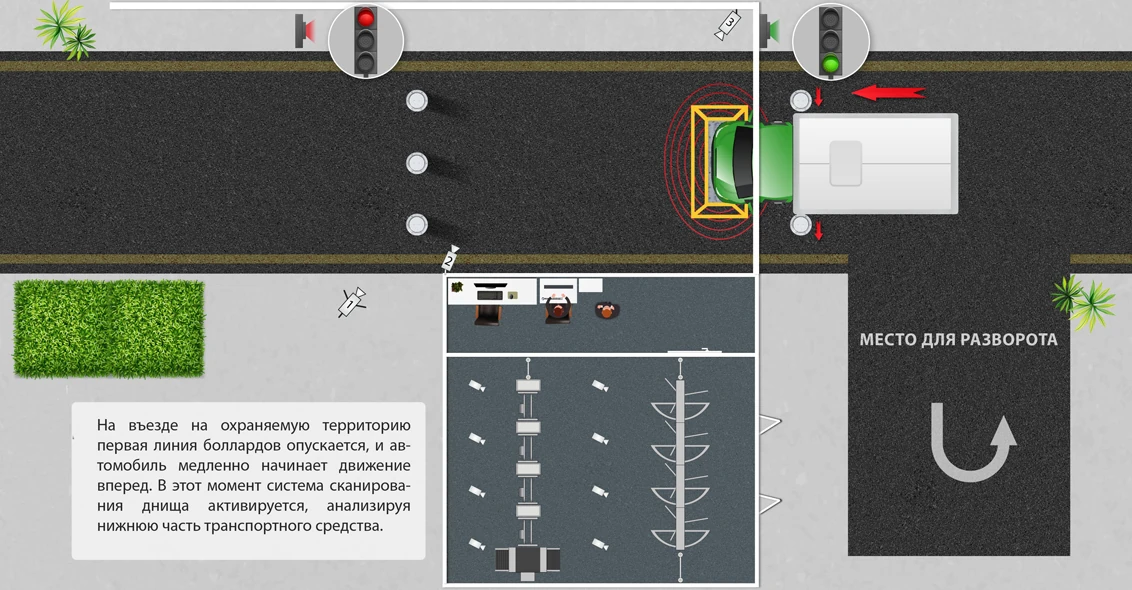 3

2

1

МЕСТО ДЛЯ РАЗВОРОТА

На въезде на охраняемую территорию первая линия боллардов опускается, и автомобиль медленно начинает движение вперед. В этот момент система сканирования днища активируется, анализируя нижнюю часть транспортного средства.