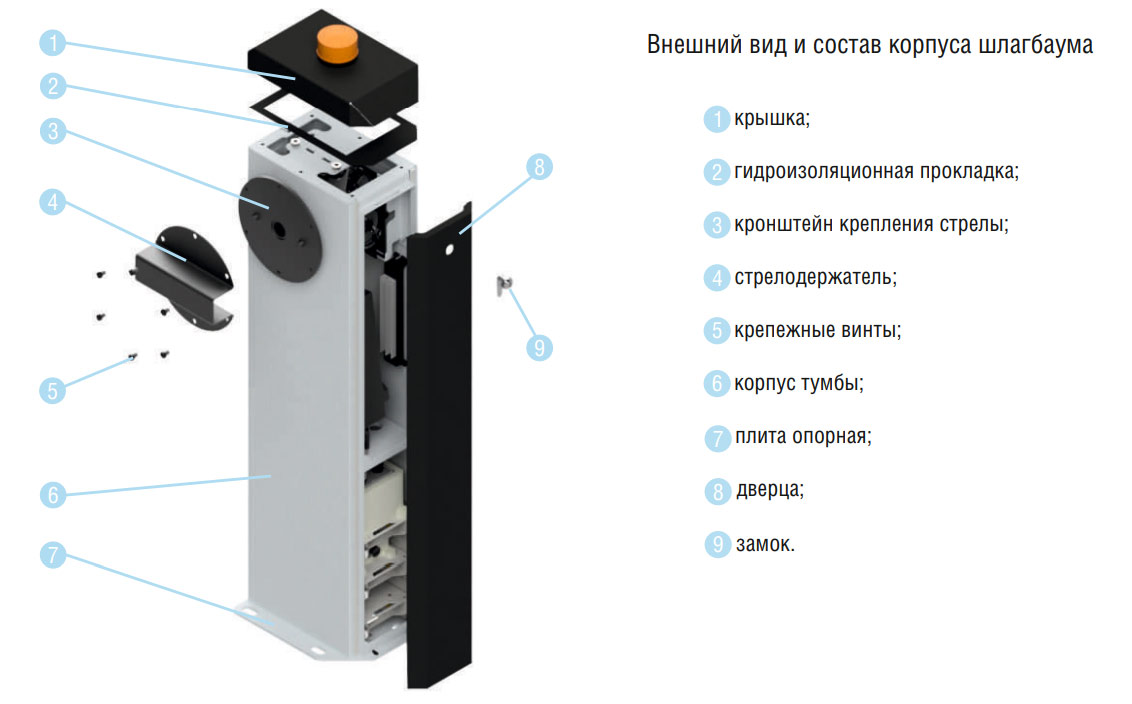 1
2
3
4
5
6
7
8
9

Внешний вид и состав корпуса шлагбаума

1 крышка;

2 гидроизоляционная прокладка;

3 кронштейн крепления стрелы;

4 стрелодержатель;

5 крепежные винты;

6 корпус тумбы;

7 плита опорная;

8 дверца;

9 замок.