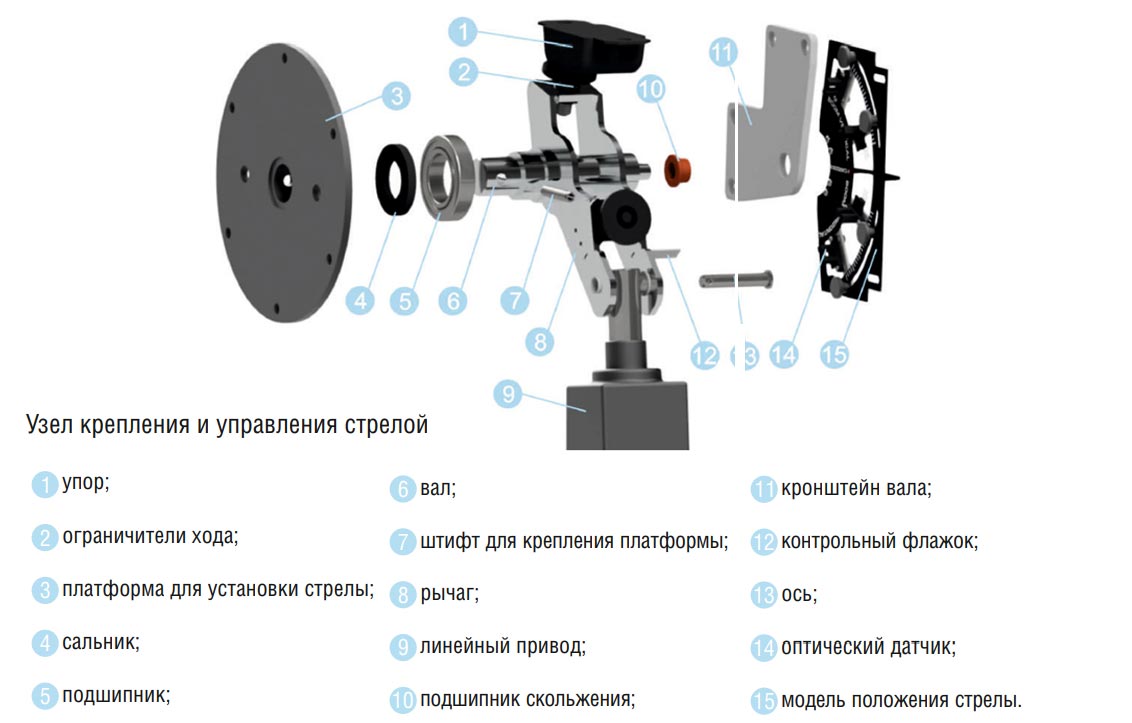 1
2
3
10
11
4
5
6
7
8
12
13
14
15
9

Узел крепления и управления стрелой

1 упор;

2 ограничители хода;

3 платформа для установки стрелы;

4 сальник;

5 подшипник;

6 вал;

7 штифт для крепления платформы;

8 рычаг;

9 линейный привод;

10 подшипник скольжения;

11 кронштейн вала;

12 контрольный флажок;

13 ось;

14 оптический датчик;

15 модель положения стрелы.