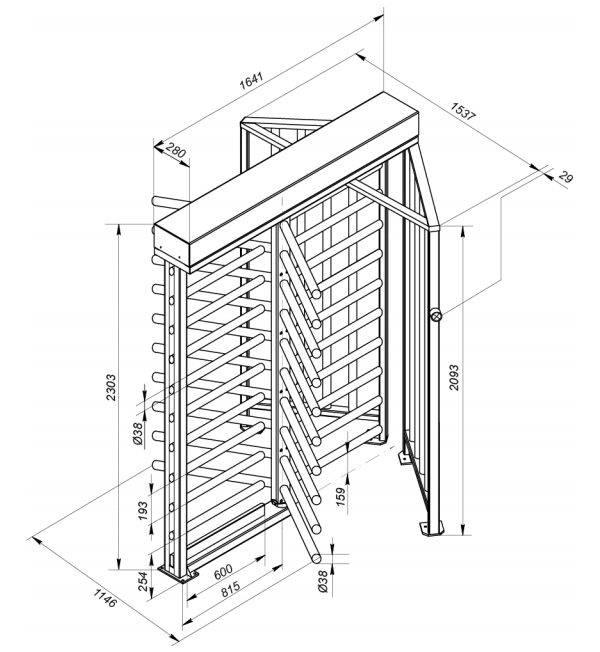 1641
1537
280
29
2303
2093
Ø38
193
159
254
600
815
Ø38
1146