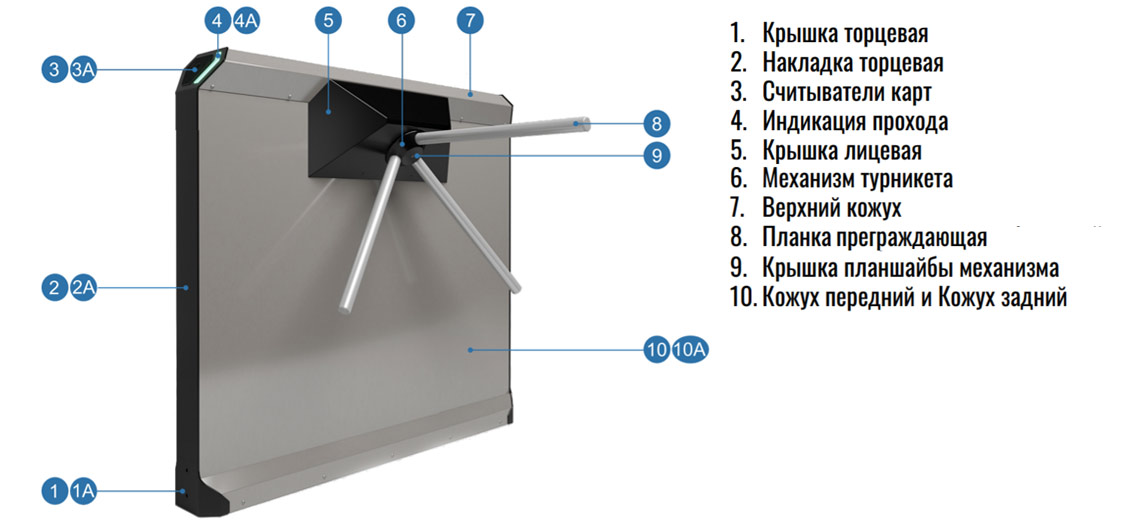 4 4A
5
6
7
3 3A
8
9
2 2A
10 10A
1 1A

1. Крышка торцевая
2. Накладка торцевая
3. Считыватели карт
4. Индикация прохода
5. Крышка лицевая
6. Механизм турникета
7. Верхний кожух
8. Планка преграждающая
9. Крышка планшайбы механизма
10. Кожух передний и Кожух задний