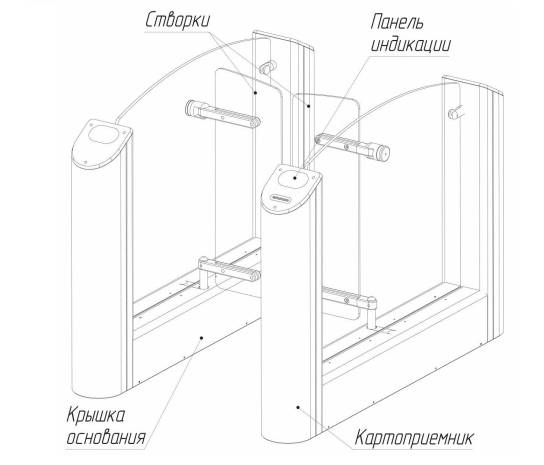 Створки

Панель индикации

Крышка основания

Картоприемник