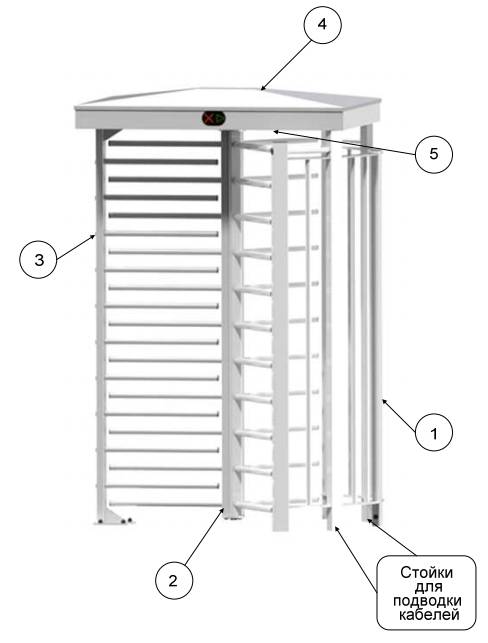 4

5

3

1

2

Стойки для подводки кабелей