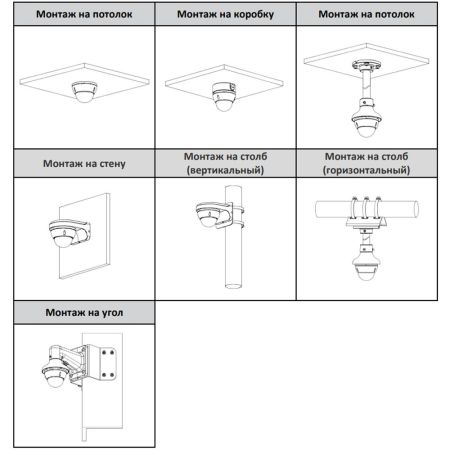 | Монтаж на потолок | Монтаж на коробку | Монтаж на потолок |
|---|---|---|
| | | |
| Монтаж на стену | Монтаж на столб (вертикальный) | Монтаж на столб (горизонтальный) |
| | | |
| Монтаж на угол | | |
| | | |