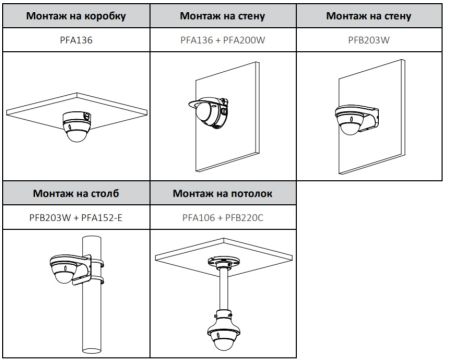 | Монтаж на коробку | Монтаж на стену | Монтаж на стену |
|---|---|---|
| PFA136 | PFA136 + PFA200W | PFB203W |

| Монтаж на столб | Монтаж на потолок |
|---|---|
| PFB203W + PFA152-E | PFA106 + PFB220C |