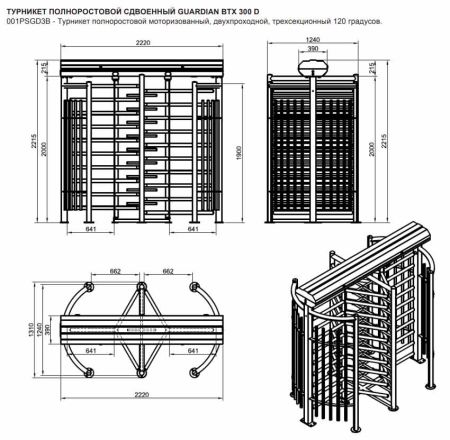 ТУРНИКЕТ ПОЛНОРОСТОВОЙ СДВОЕННЫЙ GUARDIAN BTX 300 D
001PSGD3B - Турникет полноростовой моторизованный, двухпроходной, трехсекционный 120 градусов.

2220
215
2215
2000
1900
641
641

1240
390
215
2000
2215

662
662
1310
1240
390
641
641
2220