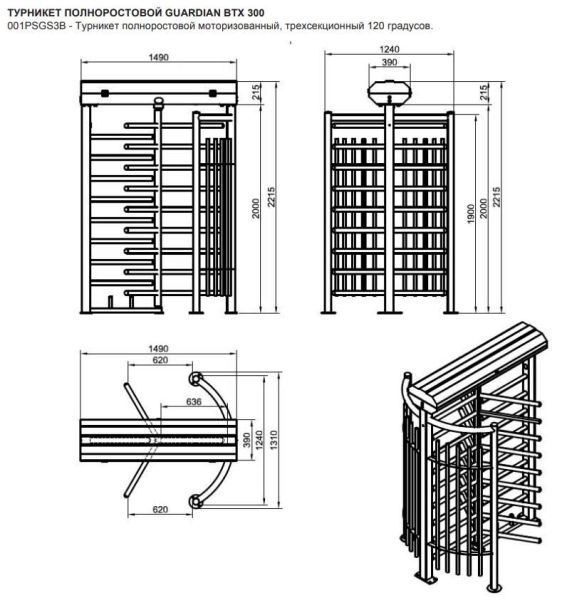 ТУРНИКЕТ ПОЛНОРОСТОВОЙ GUARDIAN BTX 300
001PSGS3B - Турникет полноростовой моторизованный, трехсекционный 120 градусов.

1490
215
2000
2215

1240
390
215
1900
2000
2215

1490
620
636
390
1240
1310
620